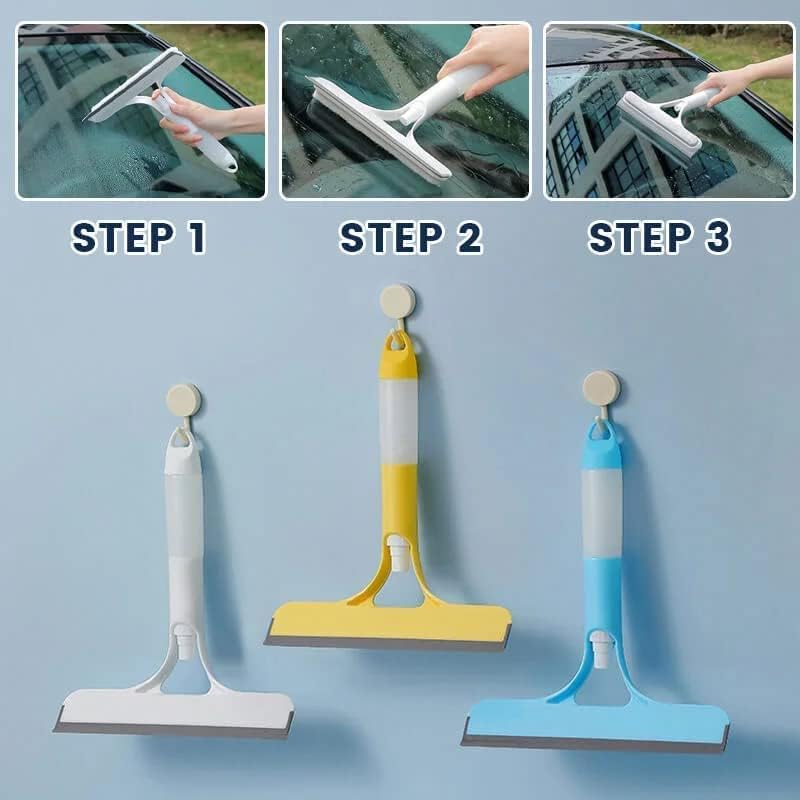 STEP 1

STEP 2

STEP 3