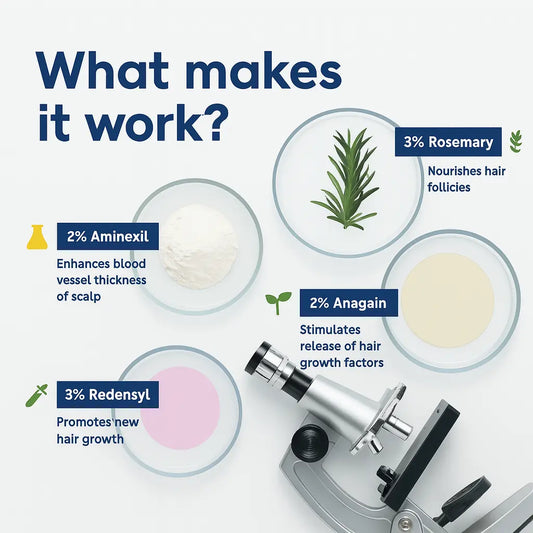 What makes it work?

3% Rosemary

Nourishes hair follicies

2% Aminexil

Enhances blood vessel thickness of scalp

2% Anagain

Stimulates release of hair growth factors

3% Redensyl

Promotes new hair growth