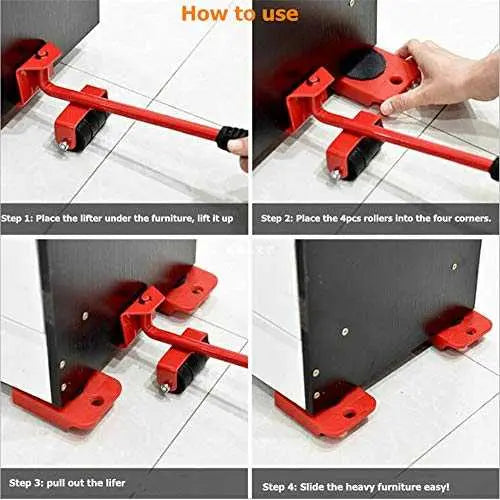 How to use

Step 1: Place the lifter under the furniture, lift it up

Step 2: Place the 4pcs rollers into the four corners.

Step 3: pull out the lifer

Step 4: Slide the heavy furniture easy!